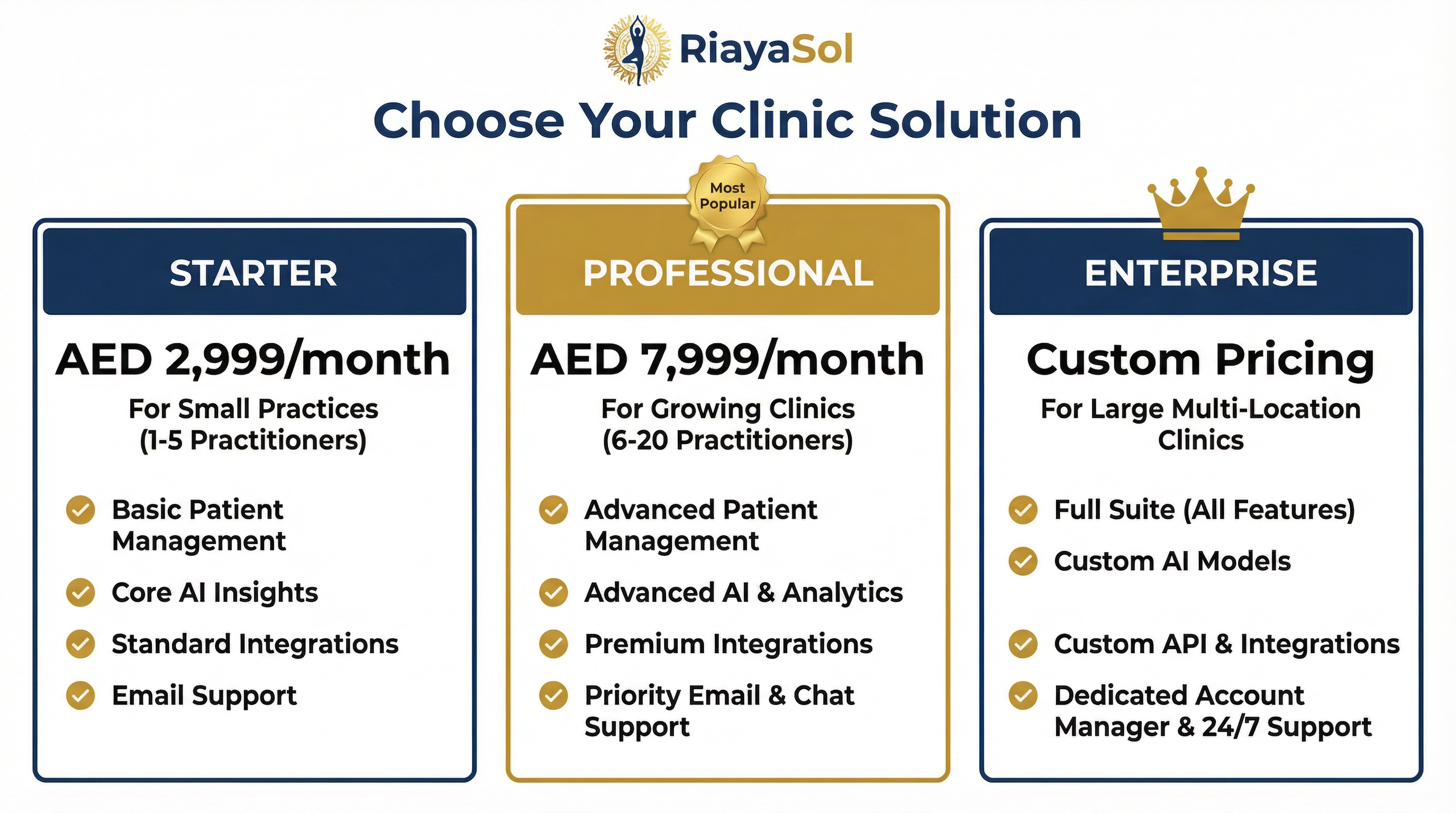 RiayaSol

Choose Your Clinic Solution

STARTER

AED 2,999/month

For Small Practices (1-5 Practitioners)

Basic Patient Management

Core AI Insights

Standard Integrations

Email Support

Most Popular

PROFESSIONAL

AED 7,999/month

For Growing Clinics (6-20 Practitioners)

Advanced Patient Management

Advanced AI & Analytics

Premium Integrations

Priority Email & Chat Support

ENTERPRISE

Custom Pricing

For Large Multi-Location Clinics

Full Suite (All Features)

Custom AI Models

Custom API & Integrations

Dedicated Account Manager & 24/7 Support